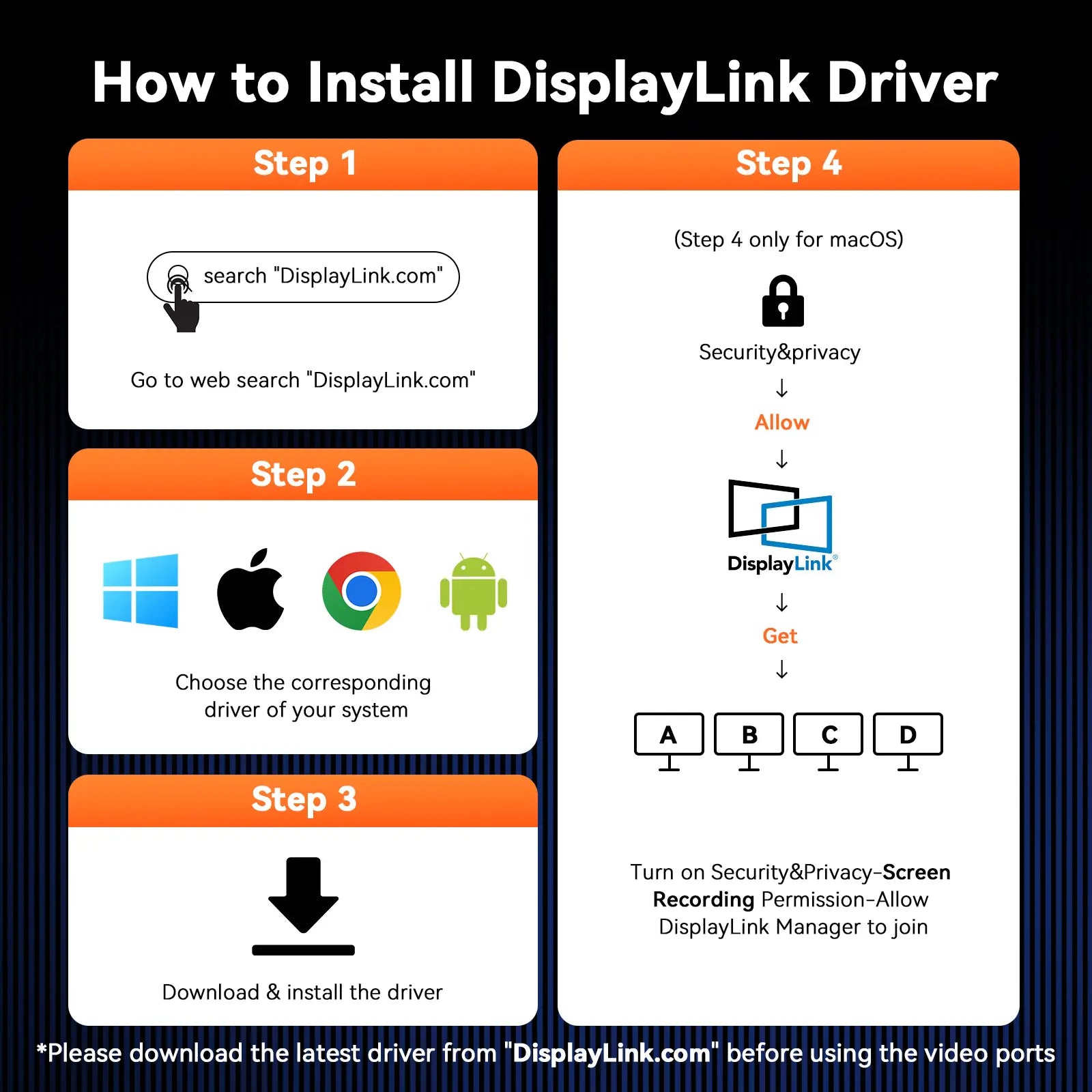 How to Install DisplayLink Driver

Step 1

search "DisplayLink.com"

Go to web search "DisplayLink.com"

Step 2

Choose the corresponding driver of your system

Step 3

Download & install the driver

Step 4

(Step 4 only for macOS)

Security&privacy

↓

Allow

↓

DisplayLink®

↓

Get

↓

A B C D

Turn on Security&Privacy-Screen Recording Permission-Allow DisplayLink Manager to join

*Please download the latest driver from "DisplayLink.com" before using the video ports