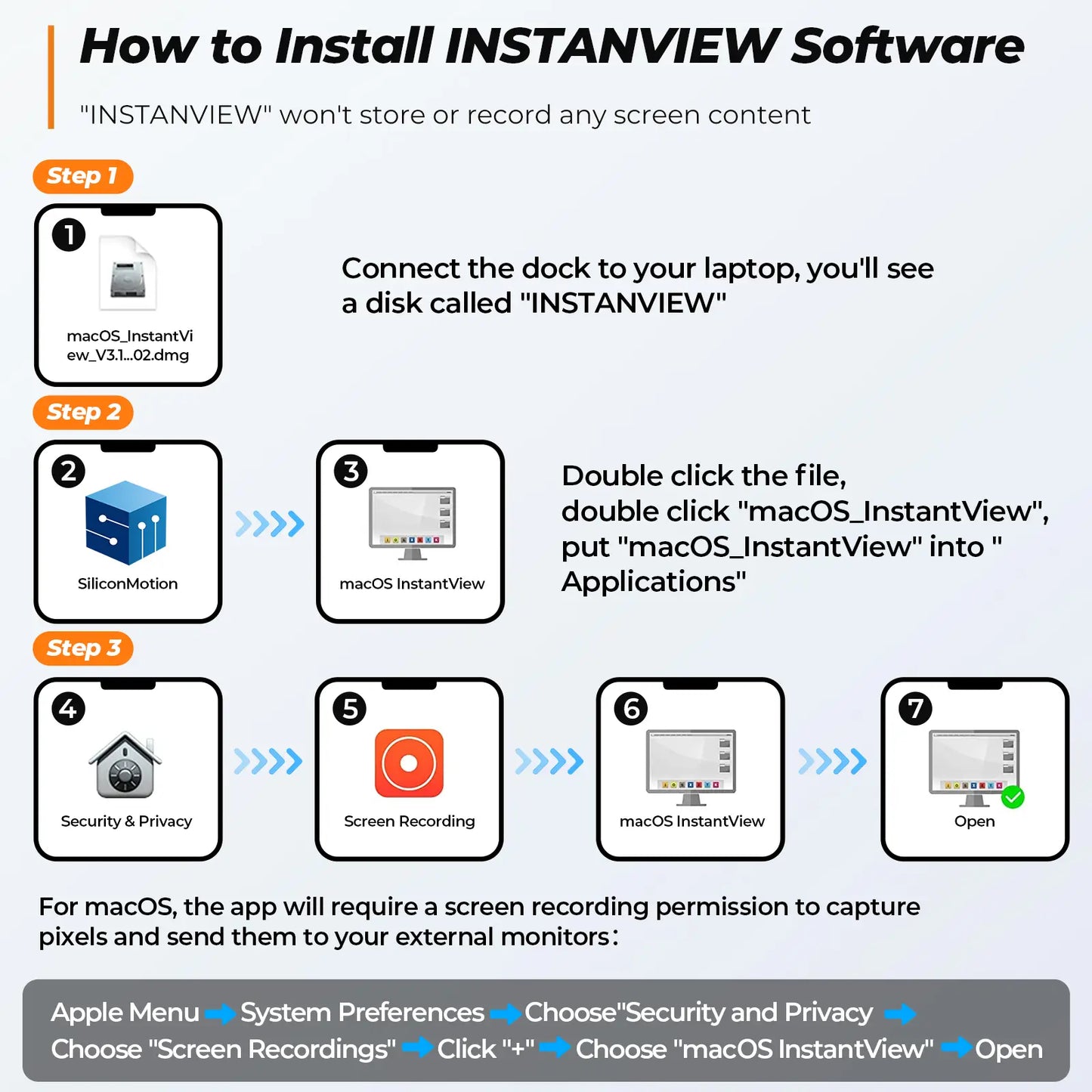 How to Install INSTANVIEW Software

"INSTANVIEW" won't store or record any screen content

Step 1

1
macOS_InstantView_V3.1...02.dmg

Connect the dock to your laptop, you'll see a disk called "INSTANVIEW"

Step 2

2
SiliconMotion

3
macOS InstantView

Double click the file, double click "macOS_InstantView", put "macOS_InstantView" into " Applications"

Step 3

4
Security & Privacy

5
Screen Recording

6
macOS InstantView

7
Open

For macOS, the app will require a screen recording permission to capture pixels and send them to your external monitors:

Apple Menu → System Preferences → Choose"Security and Privacy → Choose "Screen Recordings" → Click "+" → Choose "macOS InstantView" → Open