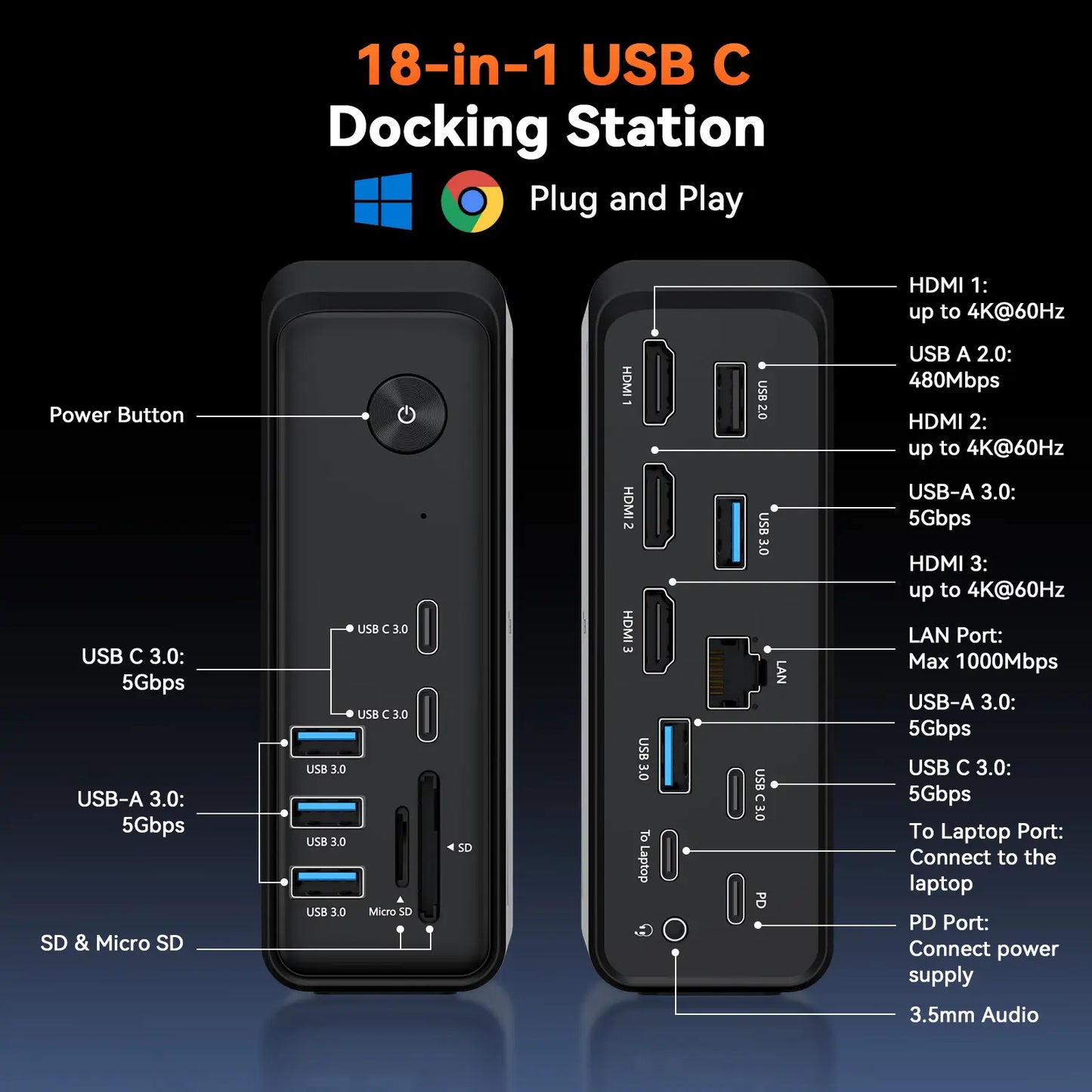 18-in-1 USB C
Docking Station

Plug and Play

Power Button

USB C 3.0:
5Gbps

USB-A 3.0:
5Gbps

SD & Micro SD

USB C 3.0

USB C 3.0

USB 3.0

USB 3.0

USB 3.0

Micro SD

SD

HDMI 1

USB 2.0

HDMI 2

USB 3.0

HDMI 3

LAN

USB 3.0

USB C 3.0

To Laptop

PD

HDMI 1:
up to 4K@60Hz

USB A 2.0:
480Mbps

HDMI 2:
up to 4K@60Hz

USB-A 3.0:
5Gbps

HDMI 3:
up to 4K@60Hz

LAN Port:
Max 1000Mbps

USB-A 3.0:
5Gbps

USB C 3.0:
5Gbps

To Laptop Port:
Connect to the laptop

PD Port:
Connect power supply

3.5mm Audio